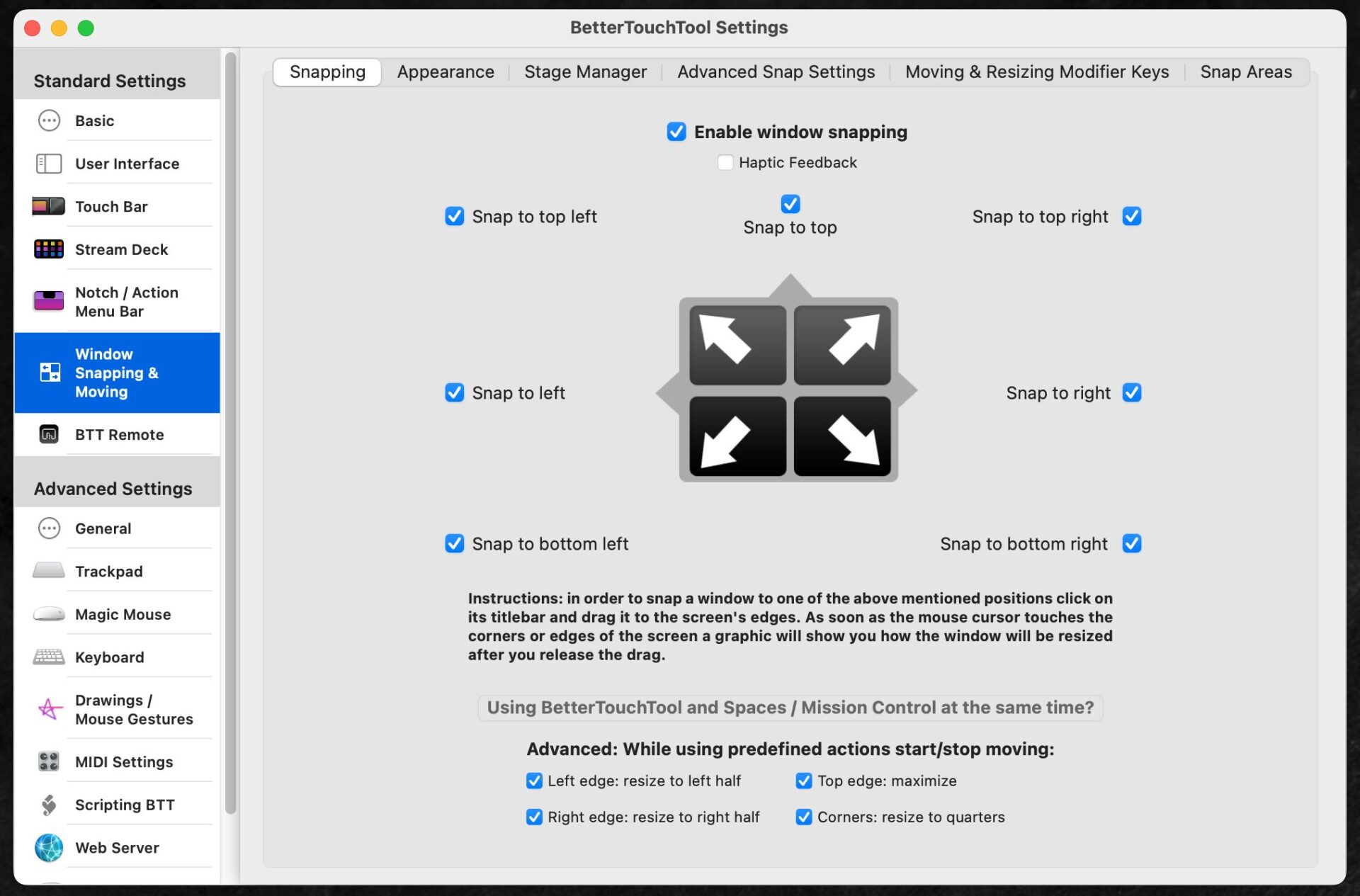 BetterTouchTool Settings

Standard Settings
Basic
User Interface
Touch Bar
Stream Deck
Notch / Action Menu Bar
Window Snapping & Moving
BTT Remote

Advanced Settings
General
Trackpad
Magic Mouse
Keyboard
Drawings / Mouse Gestures
MIDI Settings
Scripting BTT
Web Server

Snapping | Appearance | Stage Manager | Advanced Snap Settings | Moving & Resizing Modifier Keys | Snap Areas

Enable window snapping
Haptic Feedback

Snap to top left
Snap to top
Snap to top right

Snap to left
Snap to right

Snap to bottom left
Snap to bottom right

Instructions: in order to snap a window to one of the above mentioned positions click on its titlebar and drag it to the screen's edges. As soon as the mouse cursor touches the corners or edges of the screen a graphic will show you how the window will be resized after you release the drag.

Using BetterTouchTool and Spaces / Mission Control at the same time?

Advanced: While using predefined actions start/stop moving:
Left edge: resize to left half
Top edge: maximize
Right edge: resize to right half
Corners: resize to quarters